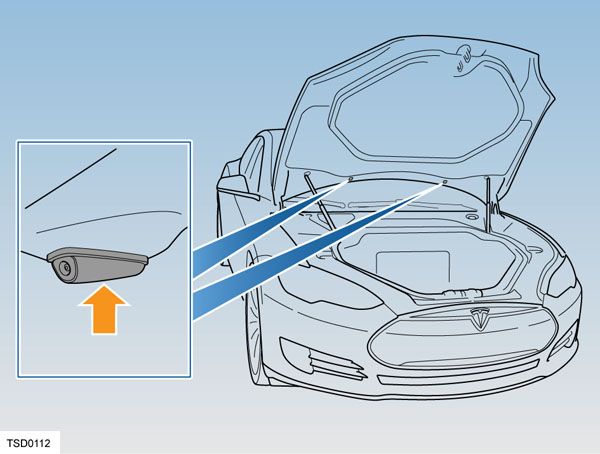 TSD0112