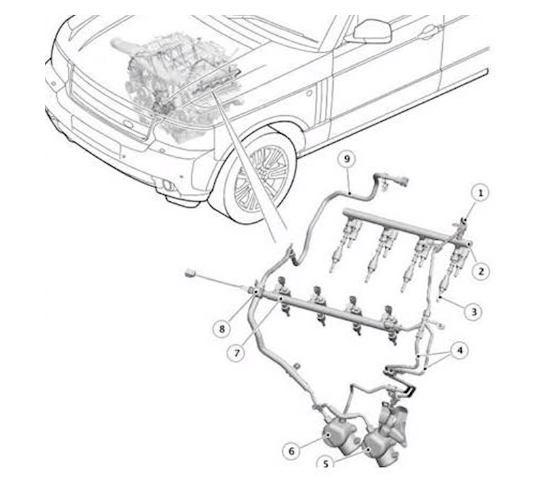 9
1
2
3
8
7
4
6
5