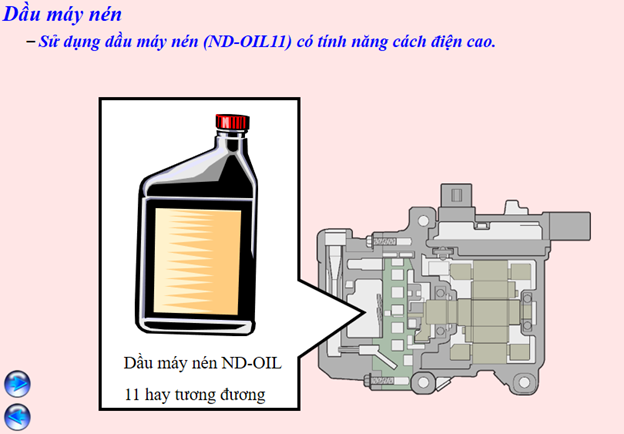 Dầu máy nén

– Sử dụng dầu máy nén (ND-OIL11) có tính năng cách điện cao.

Dầu máy nén ND-OIL 11 hay tương đương