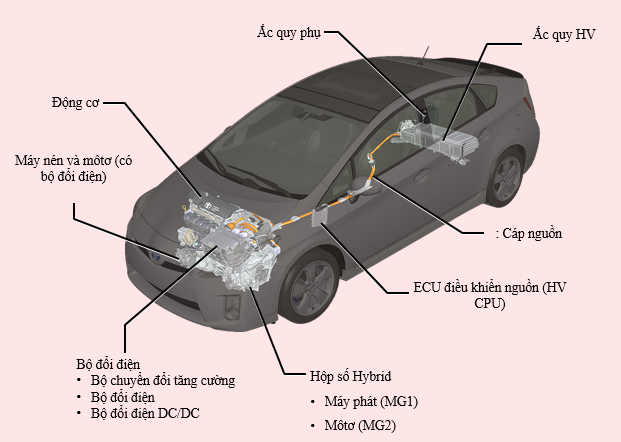 Ắc quy phụ

Ắc quy HV

Động cơ

Máy nén và môtơ (có bộ đổi điện)

: Cáp nguồn

ECU điều khiển nguồn (HV CPU)

Bộ đổi điện
• Bộ chuyển đổi tăng cường
• Bộ đổi điện
• Bộ đổi điện DC/DC

Hộp số Hybrid
• Máy phát (MG1)
• Môtơ (MG2)